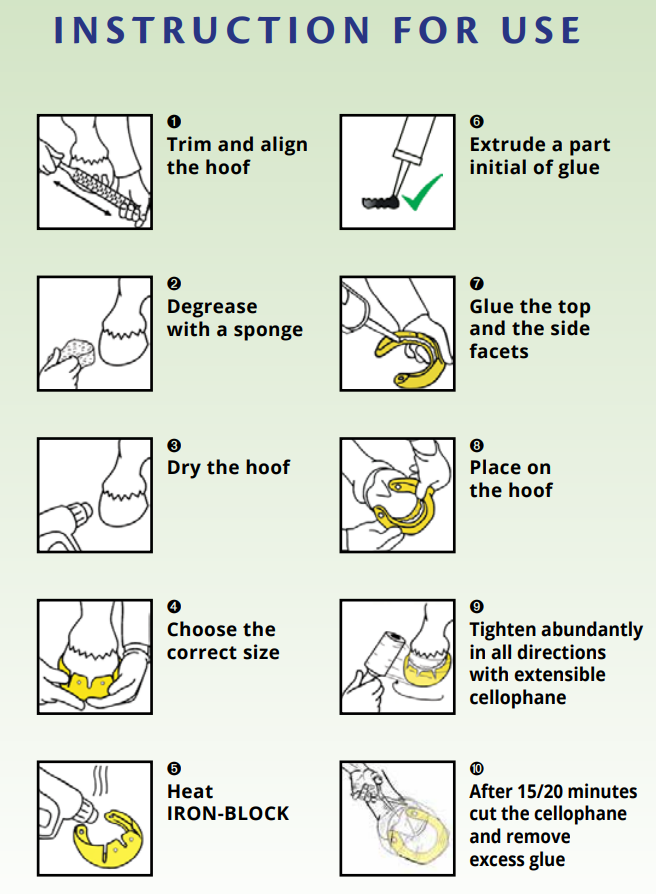 INSTRUCTION FOR USE

❶
Trim and align the hoof

❷
Degrease with a sponge

❸
Dry the hoof

❹
Choose the correct size

❺
Heat IRON-BLOCK

❻
Extrude a part initial of glue

❼
Glue the top and the side facets

❽
Place on the hoof

❾
Tighten abundantly in all directions with extensible cellophane

❿
After 15/20 minutes cut the cellophane and remove excess glue